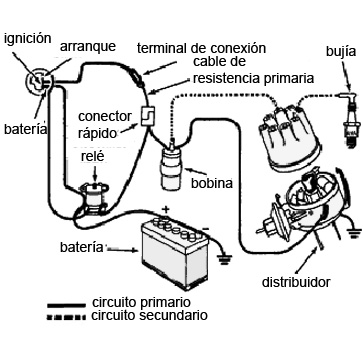 ignición
arranque
terminal de conexión
cable de
resistencia primaria
bujía
batería
conector
rápido
relé
bobina
+
−
batería
distribuidor
circuito primario
circuito secundario